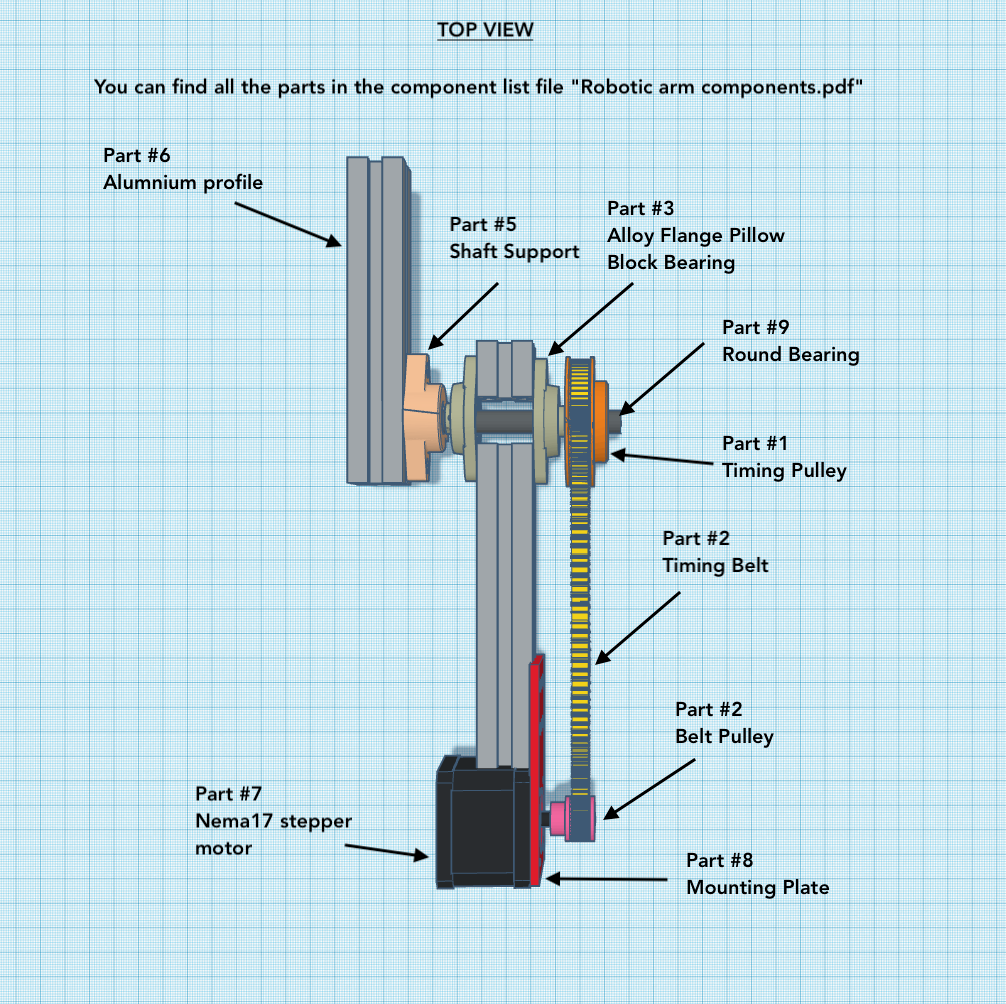 TOP VIEW

You can find all the parts in the component list file "Robotic arm components.pdf"

Part #6
Alumnium profile

Part #5
Shaft Support

Part #3
Alloy Flange Pillow
Block Bearing

Part #9
Round Bearing

Part #1
Timing Pulley

Part #2
Timing Belt

Part #2
Belt Pulley

Part #7
Nema17 stepper
motor

Part #8
Mounting Plate