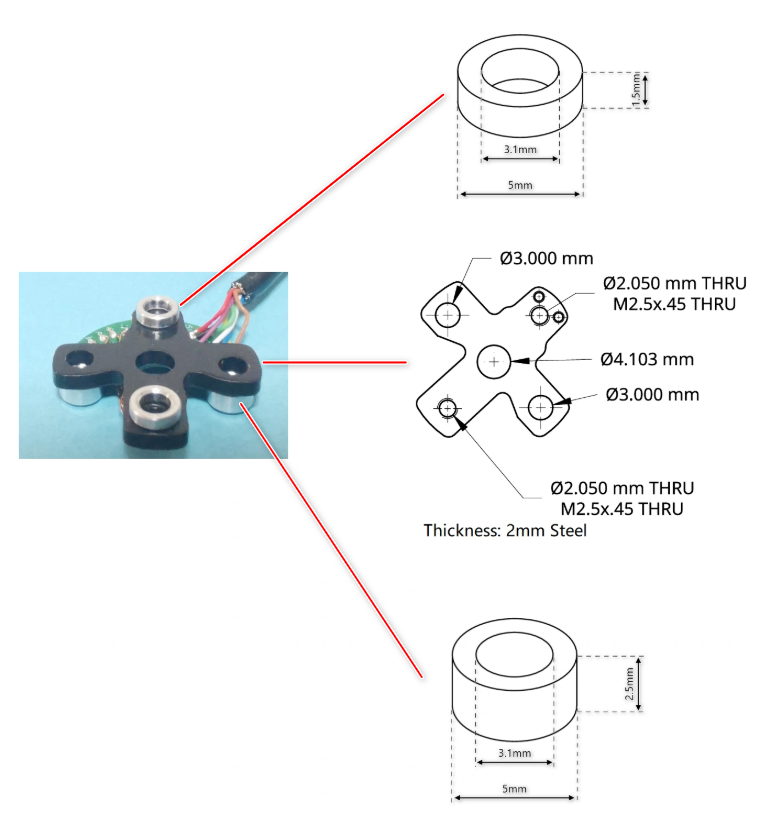 1.5mm

3.1mm

5mm

Ø3.000 mm

Ø2.050 mm THRU
M2.5x.45 THRU

Ø4.103 mm

Ø3.000 mm

Ø2.050 mm THRU
M2.5x.45 THRU

Thickness: 2mm Steel

2.5mm

3.1mm

5mm