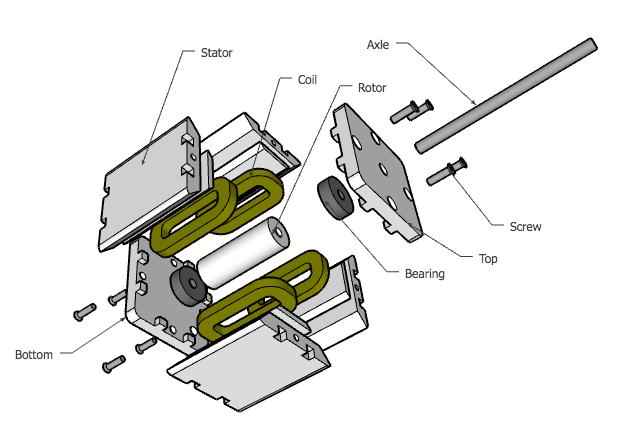 Stator
Coil
Rotor
Axle
Screw
Top
Bearing
Bottom