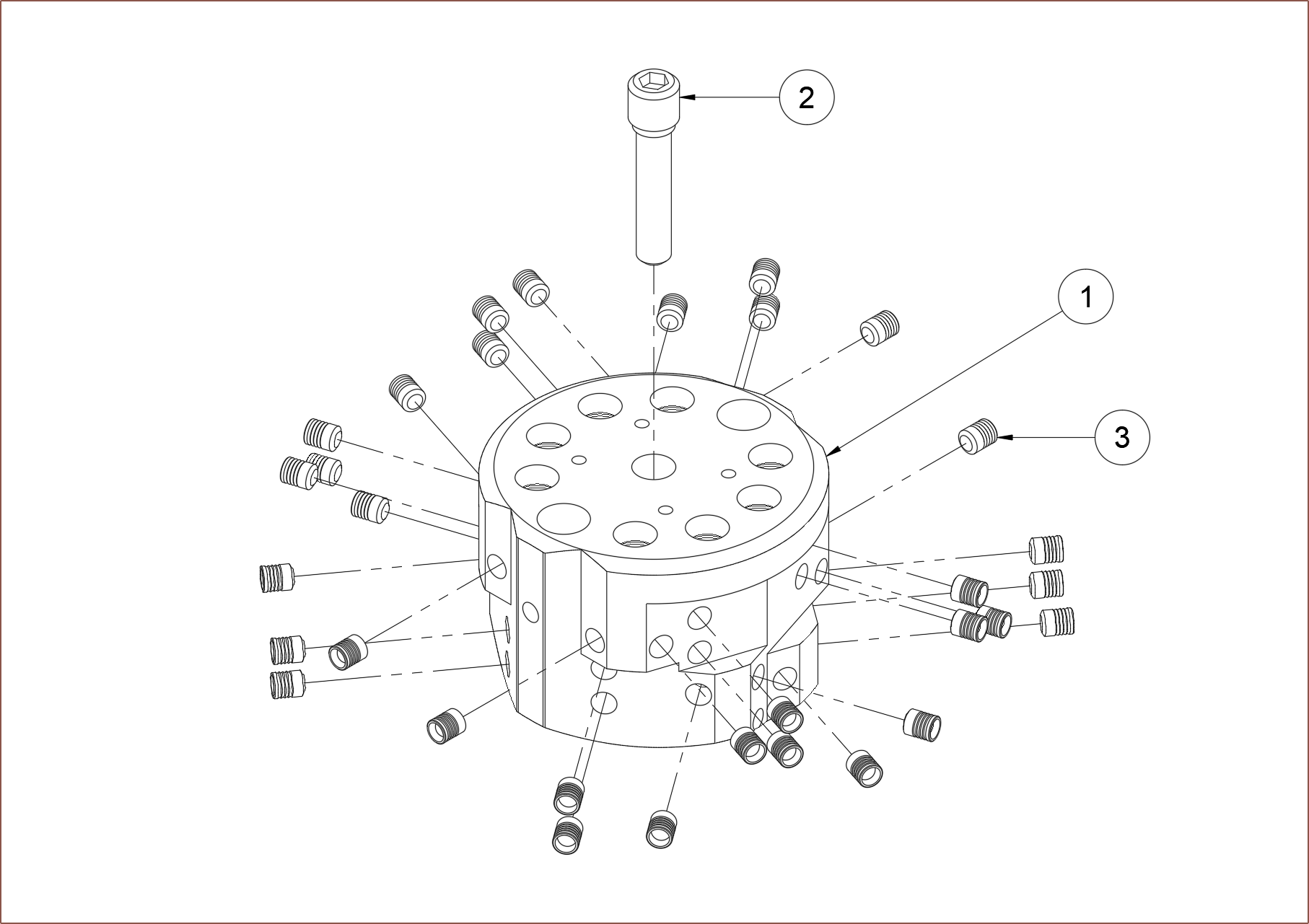 2
1
3