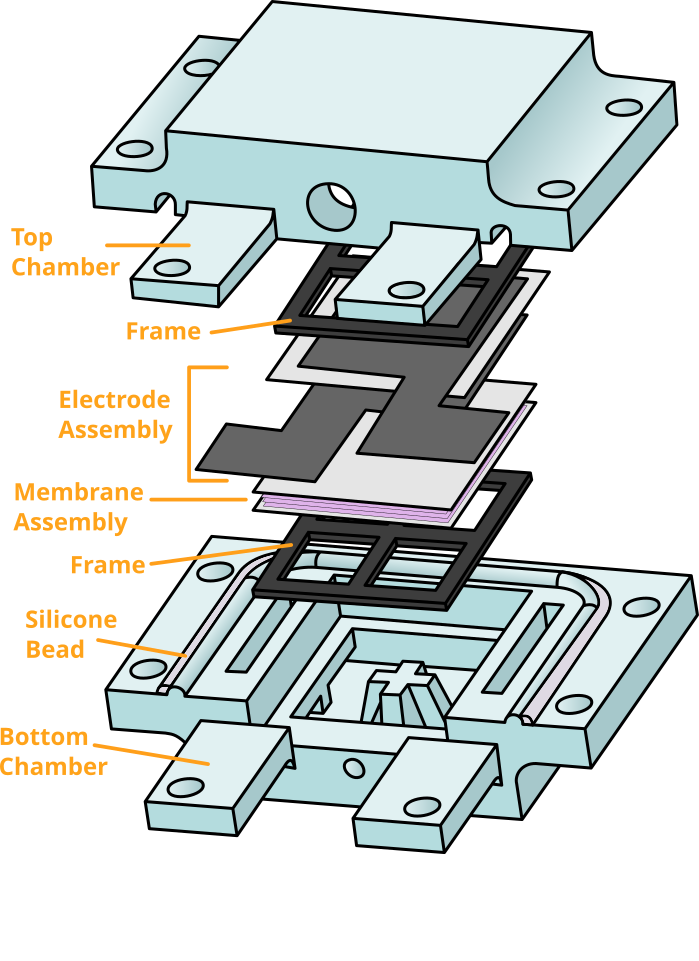 Top Chamber

Frame

Electrode Assembly

Membrane Assembly

Frame

Silicone Bead

Bottom Chamber