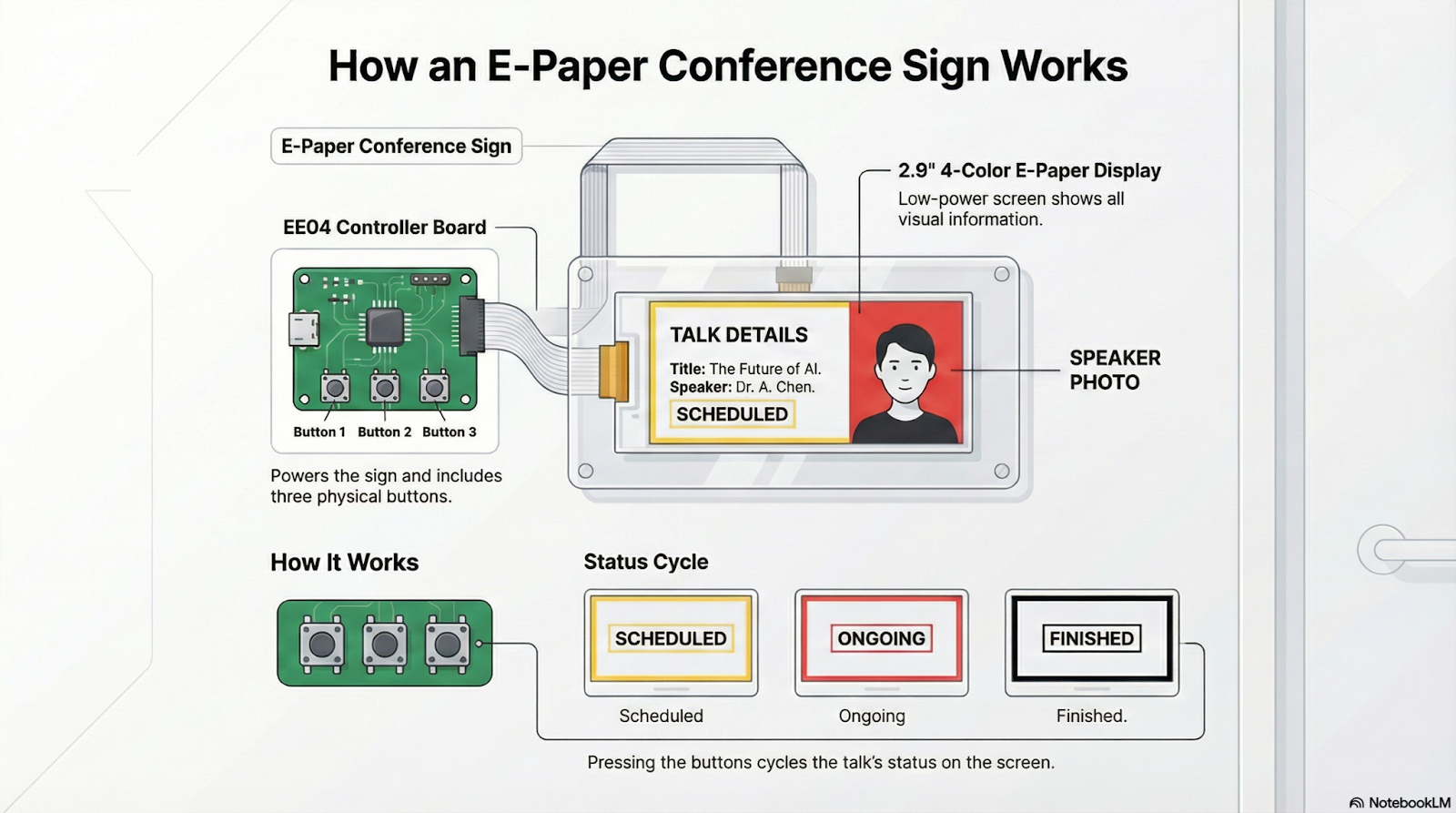 How an E-Paper Conference Sign Works

E-Paper Conference Sign

EE04 Controller Board

Button 1 Button 2 Button 3

Powers the sign and includes three physical buttons.

2.9" 4-Color E-Paper Display
Low-power screen shows all visual information.

TALK DETAILS

Title: The Future of AI.
Speaker: Dr. A. Chen.

SCHEDULED

SPEAKER PHOTO

How It Works

Status Cycle

SCHEDULED

Scheduled

ONGOING

Ongoing

FINISHED

Finished.

Pressing the buttons cycles the talk's status on the screen.

NotebookLM