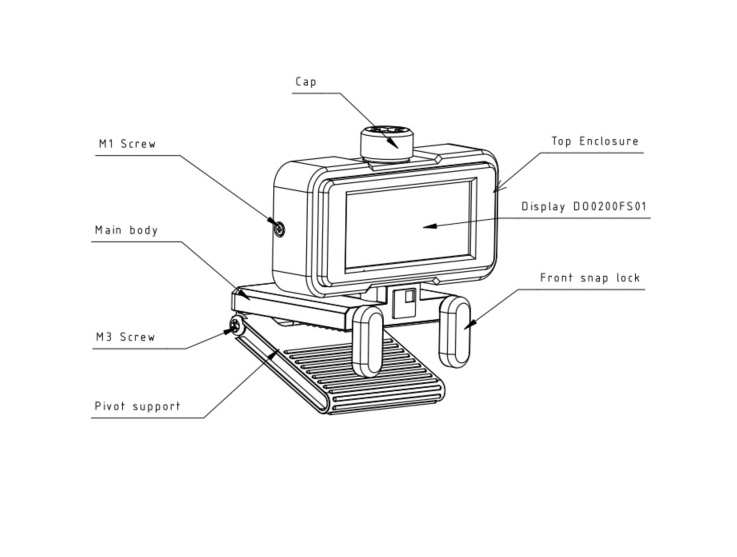 Cap

M1 Screw

Top Enclosure

Display DO0200FS01

Main body

Front snap lock

M3 Screw

Pivot support