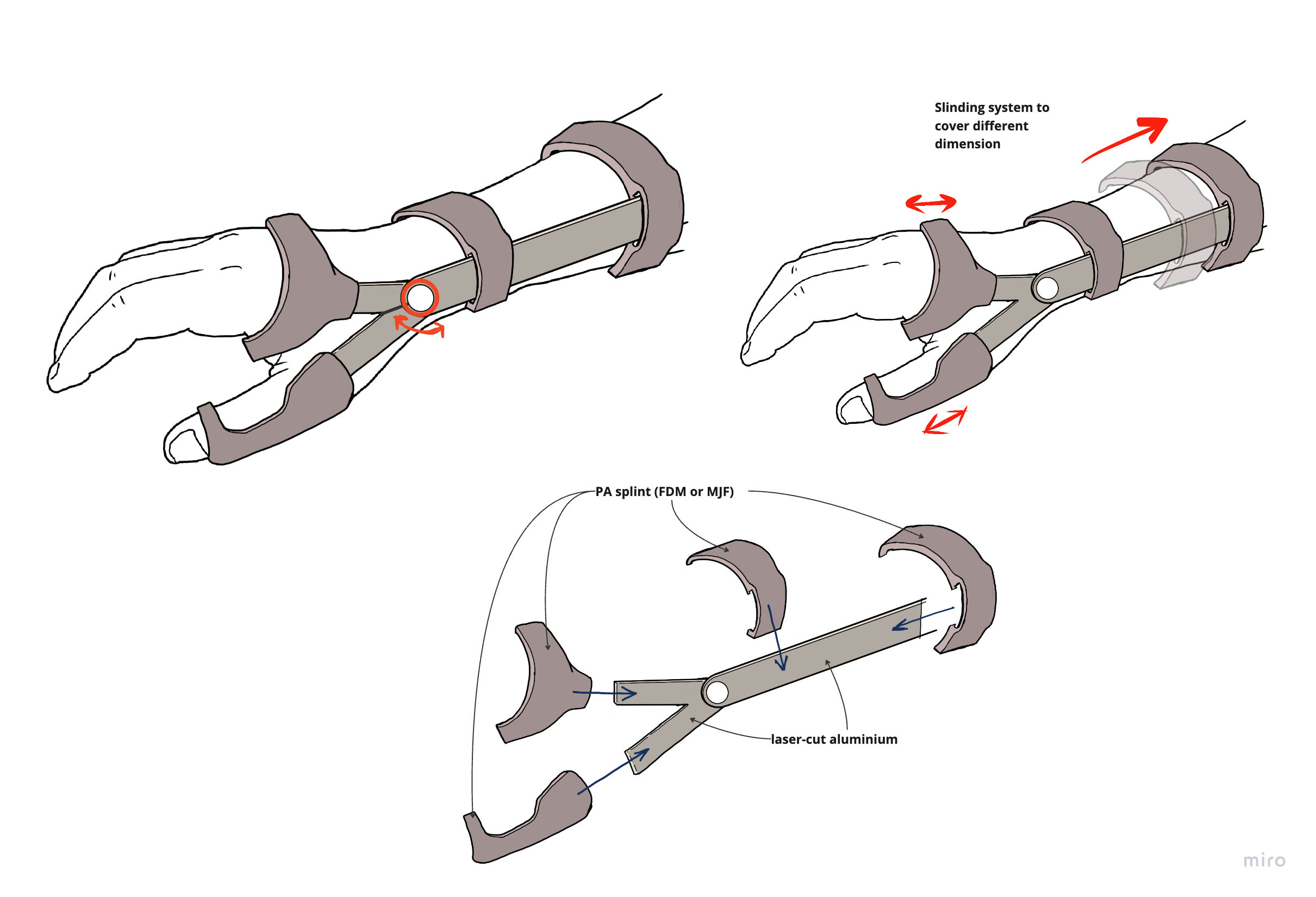 Slinding system to cover different dimension

PA splint (FDM or MJF)

laser-cut aluminium

miro