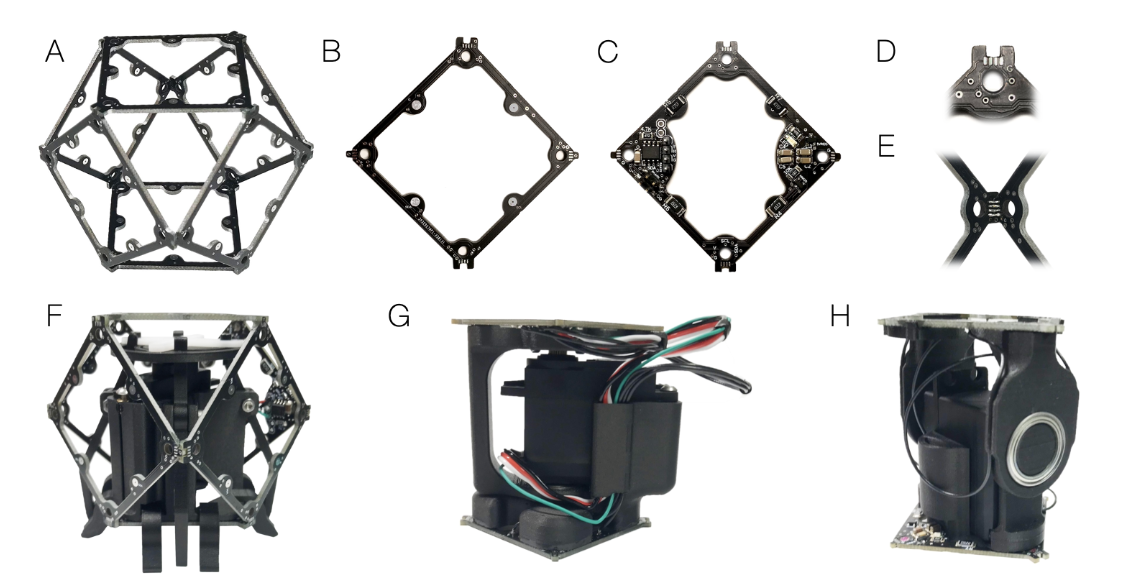 A
B
C
D
E
F
G
H