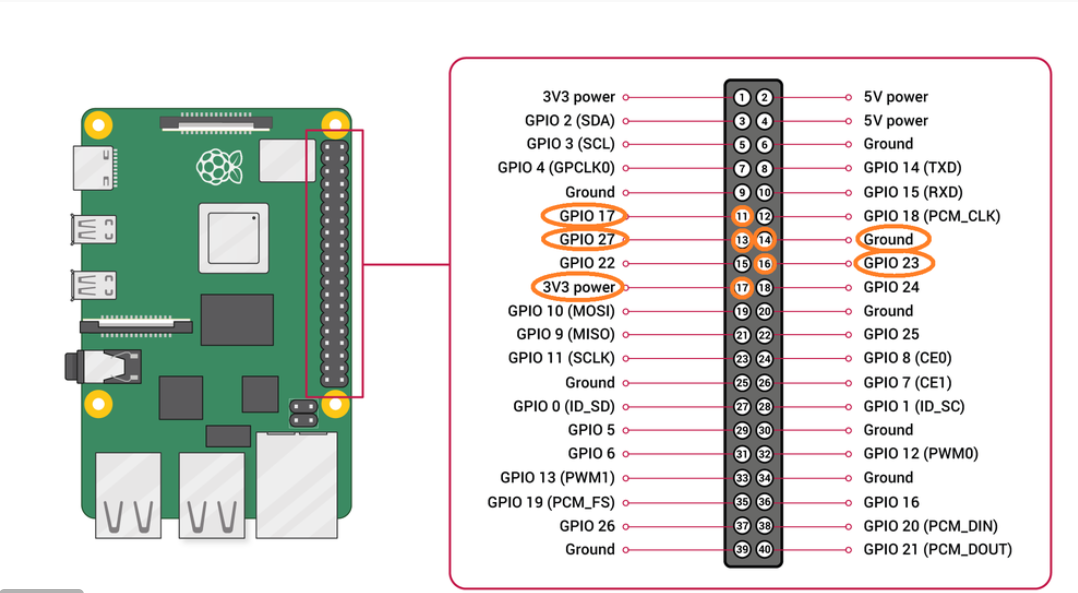 3V3 power 1 2 5V power
GPIO 2 (SDA) 3 4 5V power
GPIO 3 (SCL) 5 6 Ground
GPIO 4 (GPCLK0) 7 8 GPIO 14 (TXD)
Ground 9 10 GPIO 15 (RXD)
GPIO 17 11 12 GPIO 18 (PCM_CLK)
GPIO 27 13 14 Ground
GPIO 22 15 16 GPIO 23
3V3 power 17 18 GPIO 24
GPIO 10 (MOSI) 19 20 Ground
GPIO 9 (MISO) 21 22 GPIO 25
GPIO 11 (SCLK) 23 24 GPIO 8 (CE0)
Ground 25 26 GPIO 7 (CE1)
GPIO 0 (ID_SD) 27 28 GPIO 1 (ID_SC)
GPIO 5 29 30 Ground
GPIO 6 31 32 GPIO 12 (PWM0)
GPIO 13 (PWM1) 33 34 Ground
GPIO 19 (PCM_FS) 35 36 GPIO 16
GPIO 26 37 38 GPIO 20 (PCM_DIN)
Ground 39 40 GPIO 21 (PCM_DOUT)