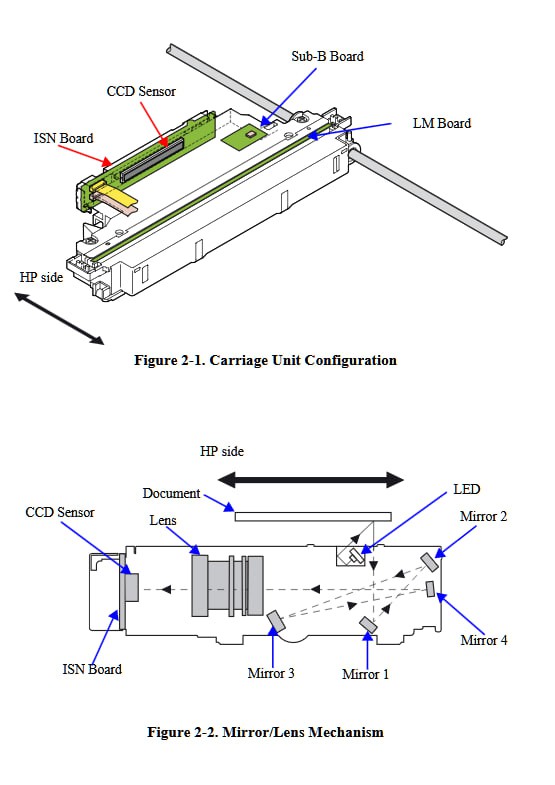 Sub-B Board

CCD Sensor

LM Board

ISN Board

HP side

Figure 2-1. Carriage Unit Configuration

HP side

Document

LED

CCD Sensor

Lens

Mirror 2

Mirror 4

ISN Board

Mirror 3

Mirror 1

Figure 2-2. Mirror/Lens Mechanism