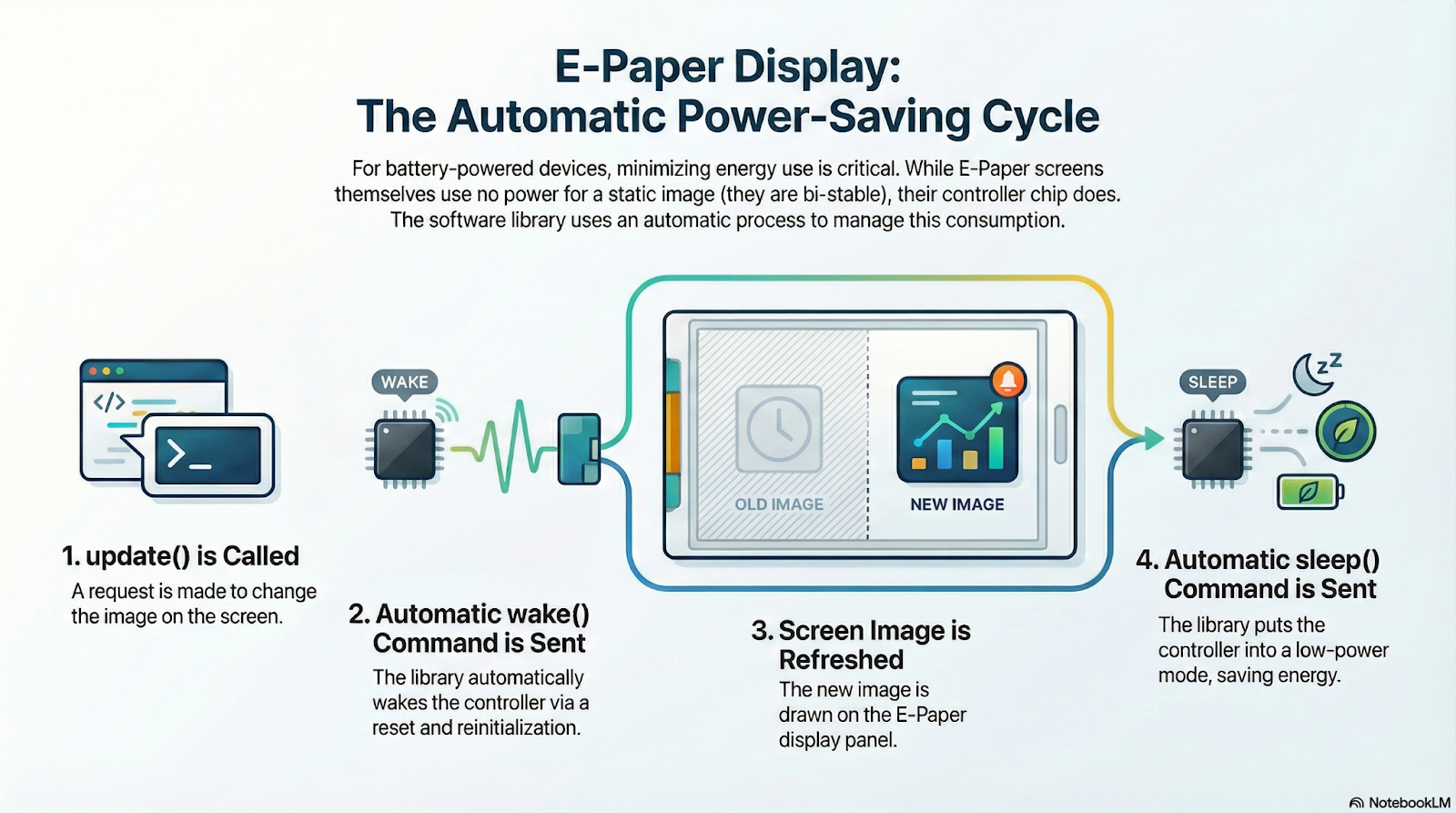 E-Paper Display:
The Automatic Power-Saving Cycle

For battery-powered devices, minimizing energy use is critical. While E-Paper screens themselves use no power for a static image (they are bi-stable), their controller chip does. The software library uses an automatic process to manage this consumption.

</>

>_

WAKE

OLD IMAGE

NEW IMAGE

SLEEP

zZ

1. update() is Called
A request is made to change the image on the screen.

2. Automatic wake() Command is Sent
The library automatically wakes the controller via a reset and reinitialization.

3. Screen Image is Refreshed
The new image is drawn on the E-Paper display panel.

4. Automatic sleep() Command is Sent
The library puts the controller into a low-power mode, saving energy.

NotebookLM