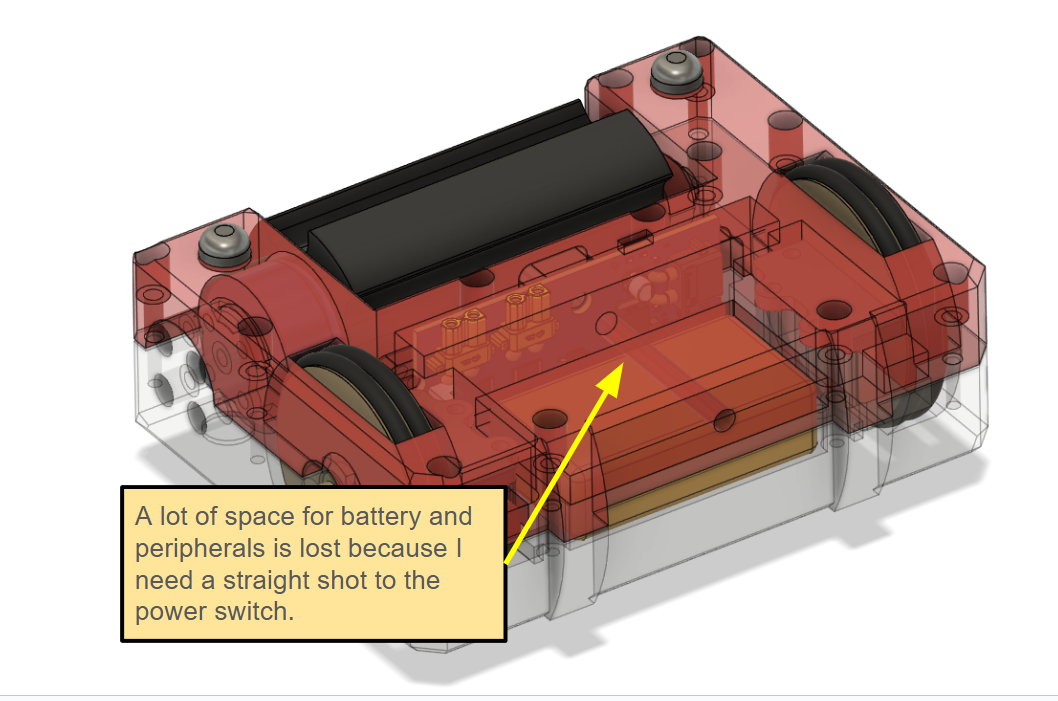 A lot of space for battery and peripherals is lost because I need a straight shot to the power switch.