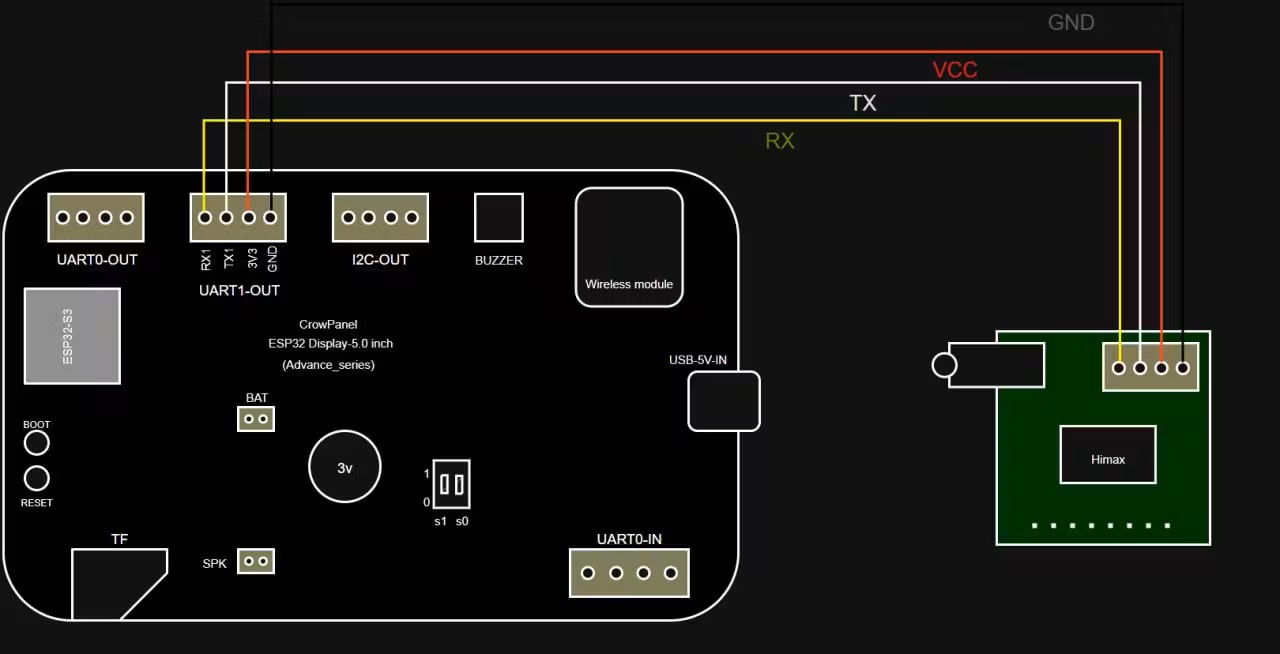 GND
VCC
TX
RX

UART0-OUT
RX1 TX1 3V3 GND
UART1-OUT
I2C-OUT
BUZZER
Wireless module
ESP32-S3
CrowPanel
ESP32 Display-5.0 inch
(Advance_series)
USB-5V-IN
BAT
BOOT
RESET
3v
1
0
s1 s0
TF
SPK
UART0-IN
Himax