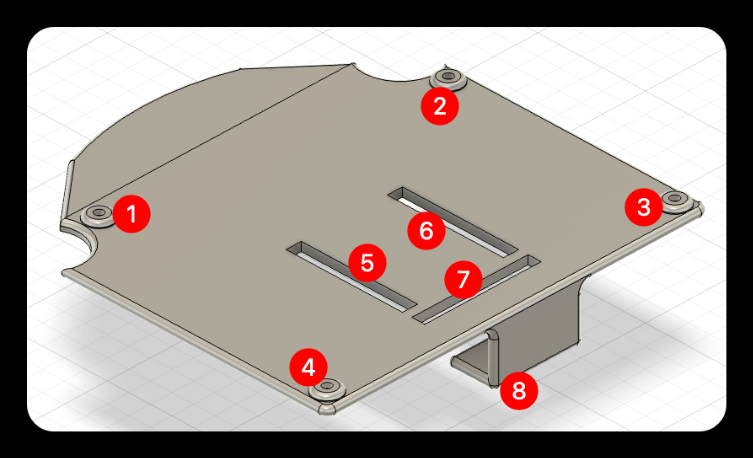 2
1
3
6
5
7
4
8