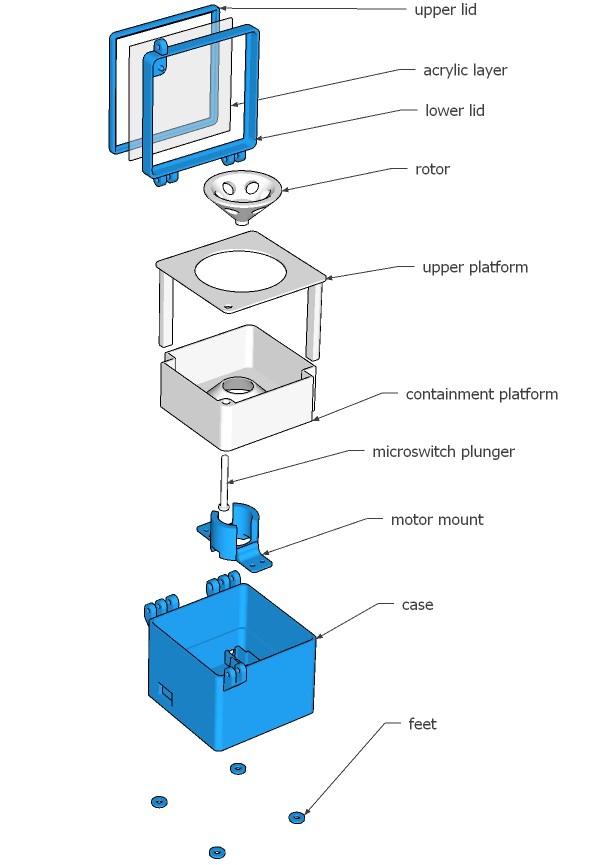 upper lid
acrylic layer
lower lid
rotor
upper platform
containment platform
microswitch plunger
motor mount
case
feet