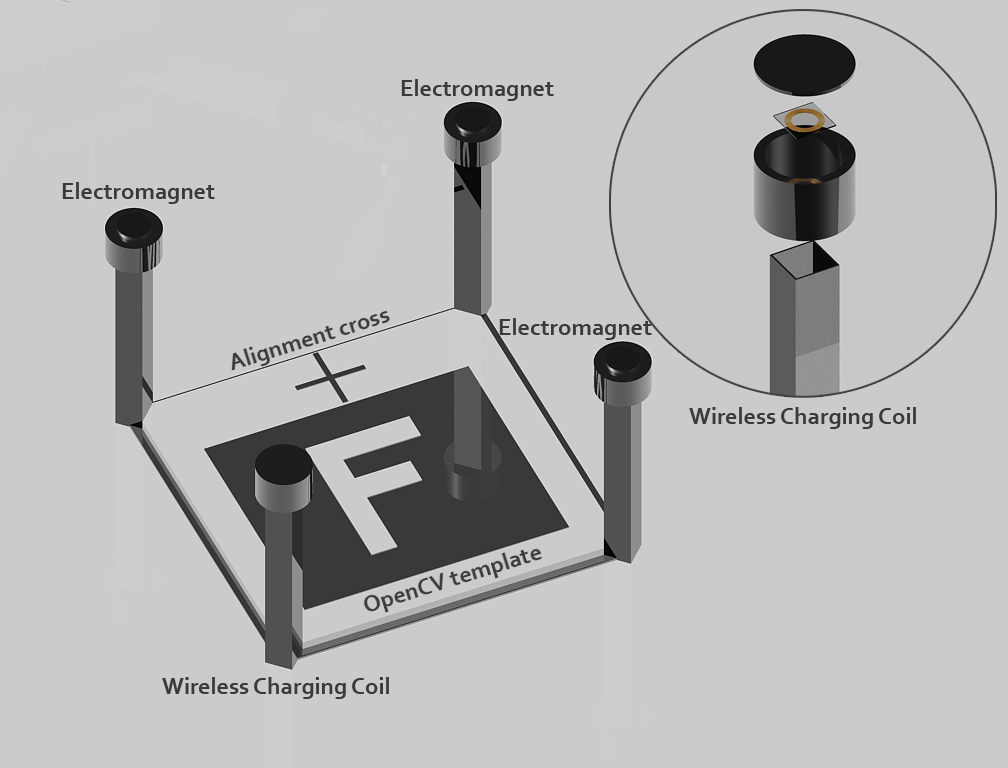 Electromagnet

Electromagnet

Alignment cross

Electromagnet

F

OpenCV template

Wireless Charging Coil

Wireless Charging Coil