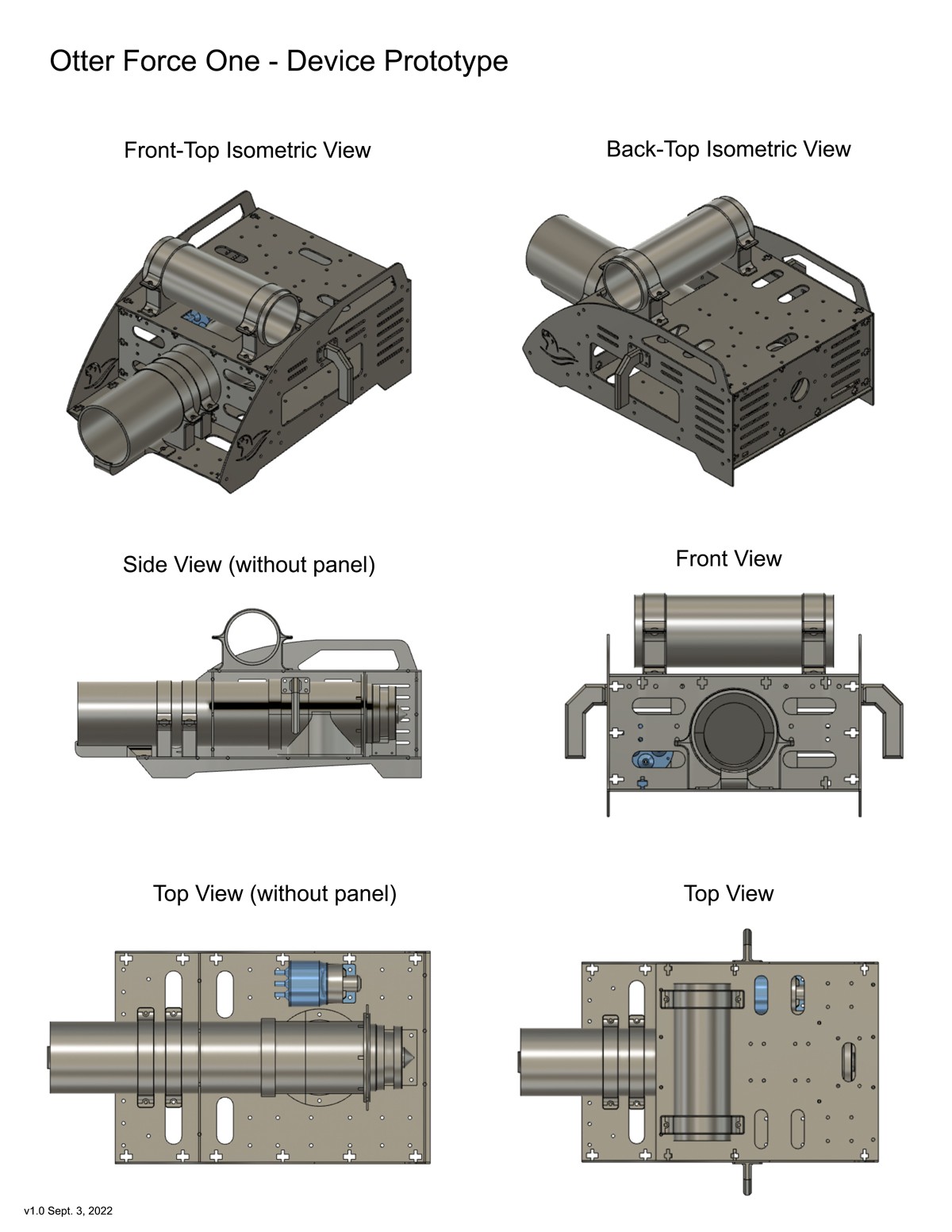 Otter Force One - Device Prototype

Front-Top Isometric View

Back-Top Isometric View

Side View (without panel)

Front View

Top View (without panel)

Top View

v1.0 Sept. 3, 2022