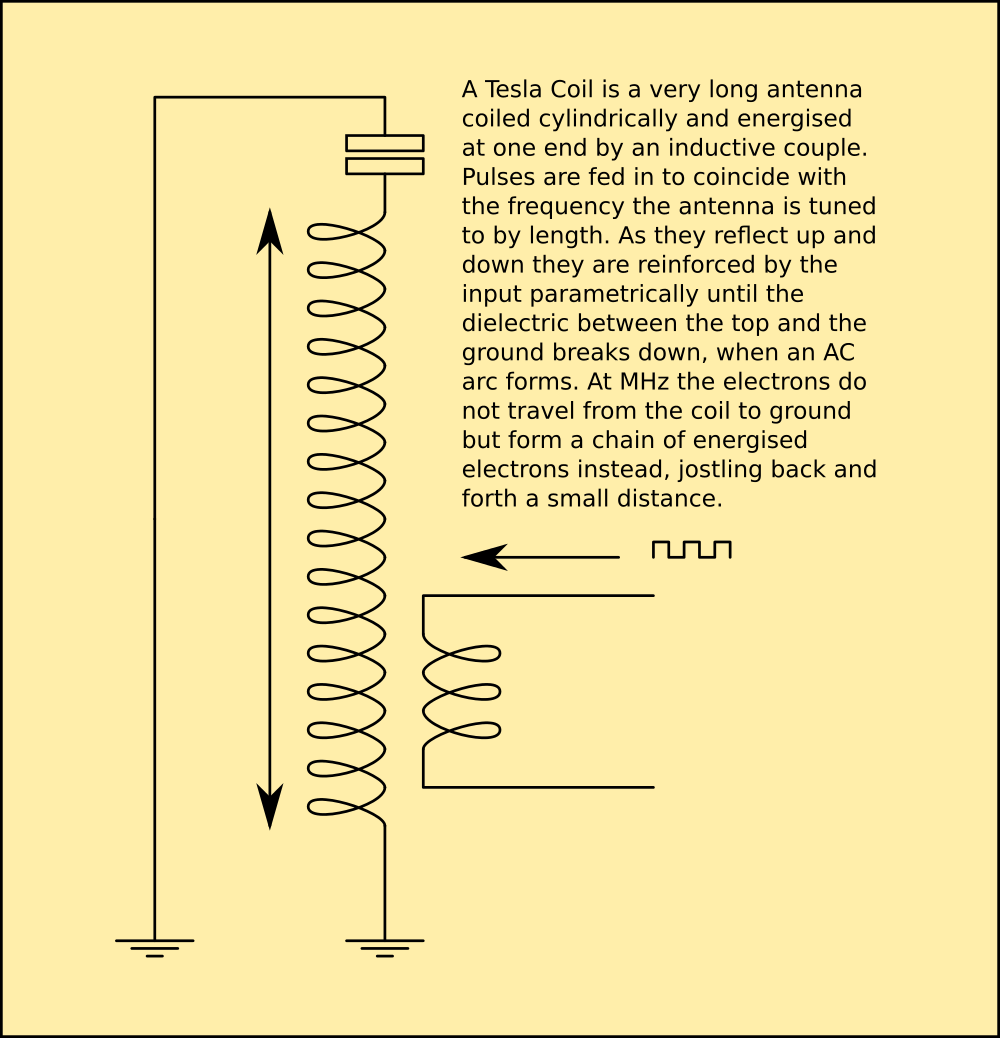 A Tesla Coil is a very long antenna coiled cylindrically and energised at one end by an inductive couple. Pulses are fed in to coincide with the frequency the antenna is tuned to by length. As they reflect up and down they are reinforced by the input parametrically until the dielectric between the top and the ground breaks down, when an AC arc forms. At MHz the electrons do not travel from the coil to ground but form a chain of energised electrons instead, jostling back and forth a small distance.