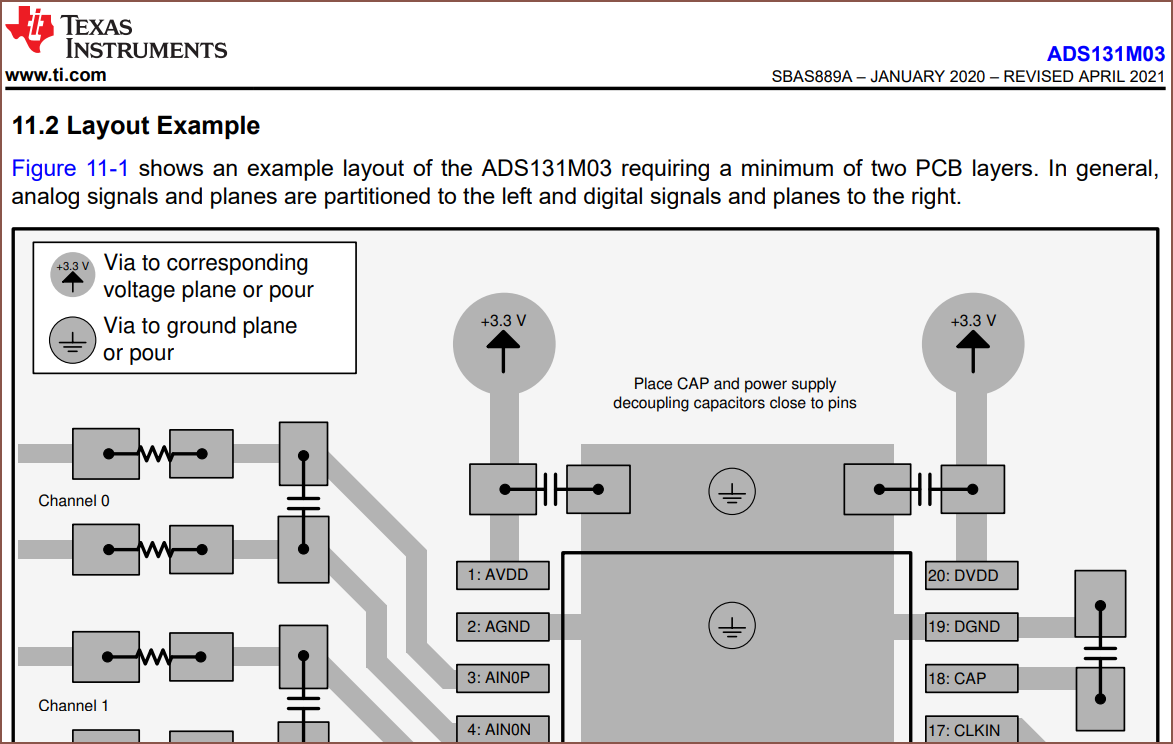 TEXAS INSTRUMENTS
www.ti.com

ADS131M03
SBAS889A – JANUARY 2020 – REVISED APRIL 2021

11.2 Layout Example

Figure 11-1 shows an example layout of the ADS131M03 requiring a minimum of two PCB layers. In general, analog signals and planes are partitioned to the left and digital signals and planes to the right.

+3.3 V
Via to corresponding voltage plane or pour

Via to ground plane or pour

+3.3 V

+3.3 V

Place CAP and power supply decoupling capacitors close to pins

Channel 0

Channel 1

1: AVDD
2: AGND
3: AIN0P
4: AIN0N

20: DVDD
19: DGND
18: CAP
17: CLKIN