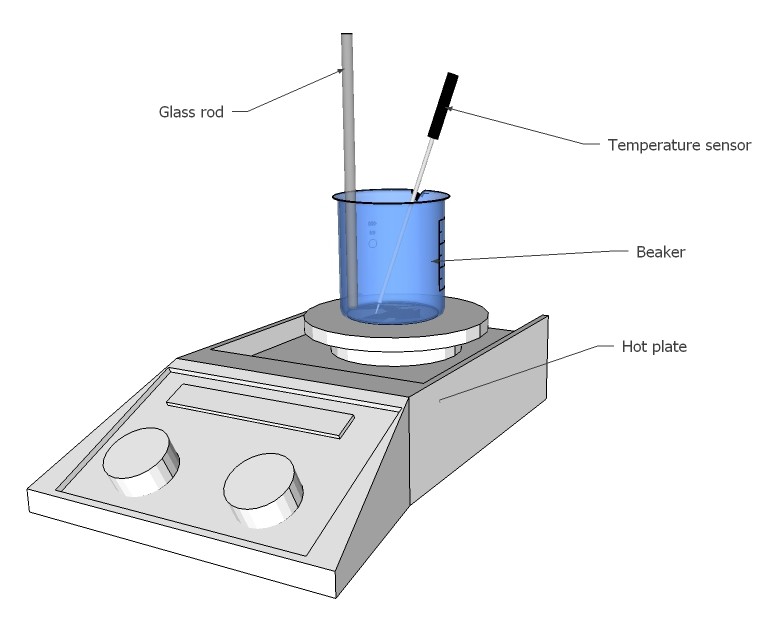 Glass rod

Temperature sensor

Beaker

Hot plate