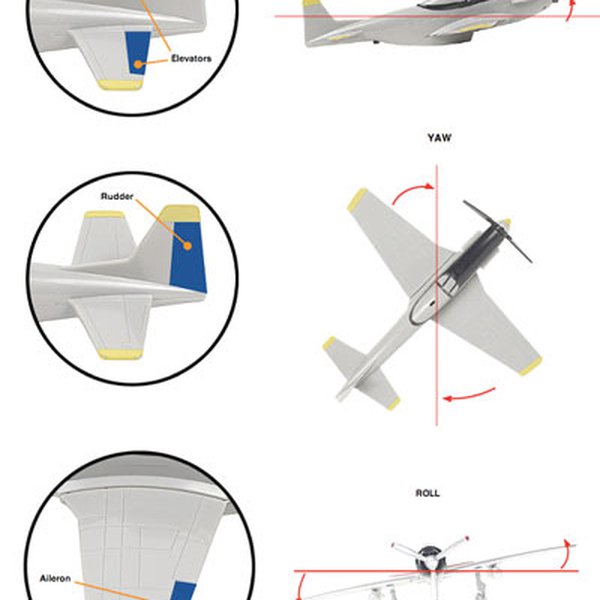 Elevators

YAW

Rudder

ROLL

Aileron