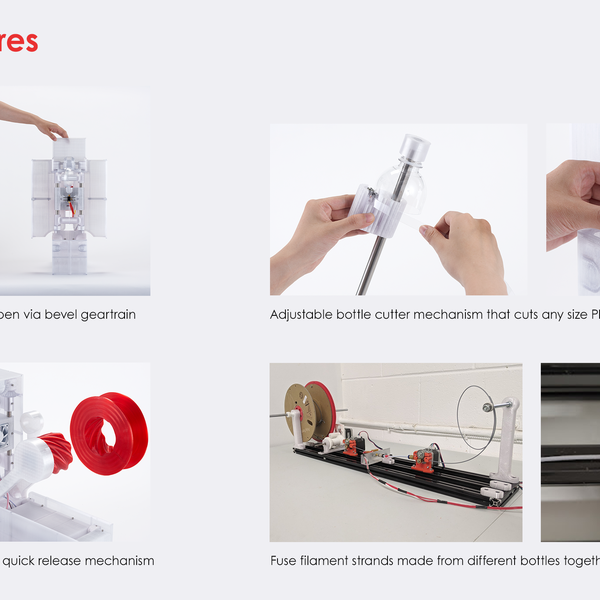 res

pen via bevel geartrain

Adjustable bottle cutter mechanism that cuts any size P

quick release mechanism

Fuse filament strands made from different bottles togeth