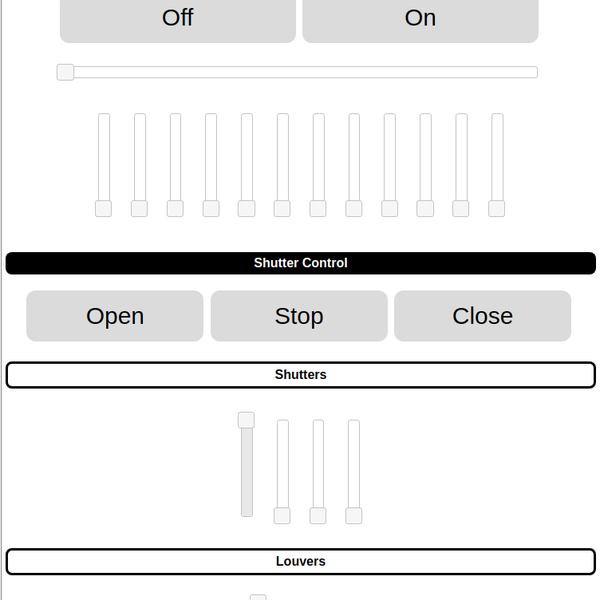 Off On

Shutter Control

Open Stop Close

Shutters

Louvers