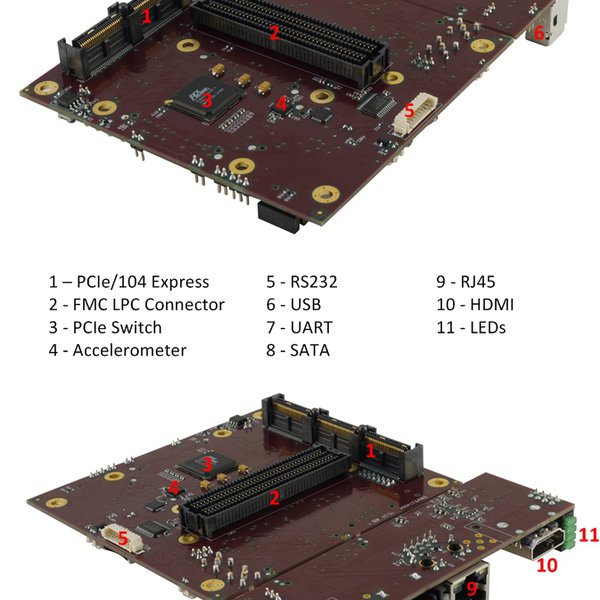 1
2
6
3
4
5

1 – PCIe/104 Express
2 - FMC LPC Connector
3 - PCIe Switch
4 - Accelerometer

5 - RS232
6 - USB
7 - UART
8 - SATA

9 - RJ45
10 - HDMI
11 - LEDs

1
3
4
2
5
11
10
9