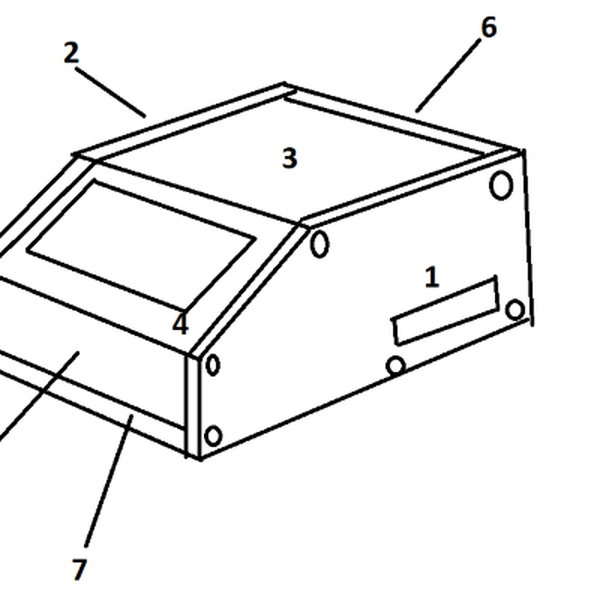 2
6
3
1
4
7