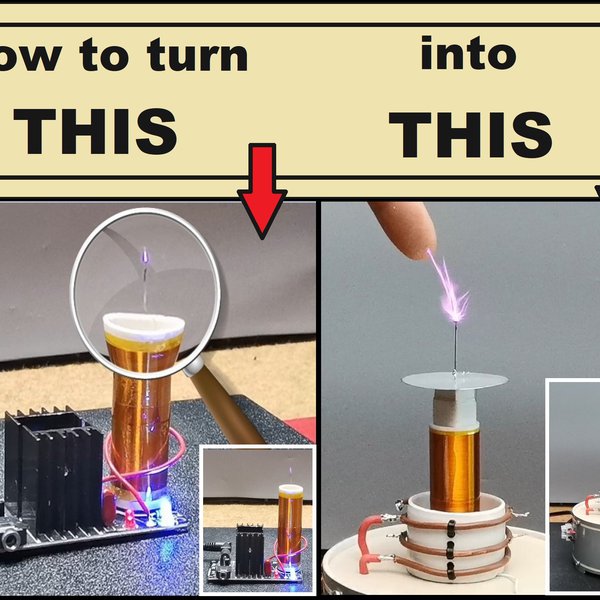 ow to turn
THIS

into
THIS